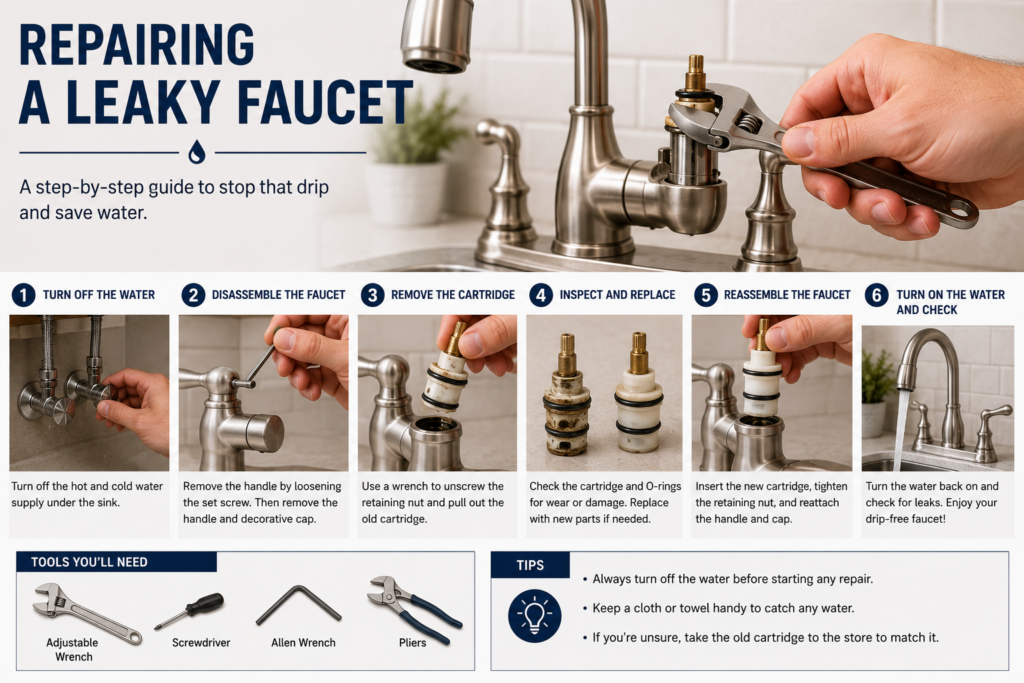 REPAIRING A LEAKY FAUCET

A step-by-step guide to stop that drip and save water.

1 TURN OFF THE WATER

Turn off the hot and cold water supply under the sink.

2 DISASSEMBLE THE FAUCET

Remove the handle by loosening the set screw. Then remove the handle and decorative cap.

3 REMOVE THE CARTRIDGE

Use a wrench to unscrew the retaining nut and pull out the old cartridge.

4 INSPECT AND REPLACE

Check the cartridge and O-rings for wear or damage. Replace with new parts if needed.

5 REASSEMBLE THE FAUCET

Insert the new cartridge, tighten the retaining nut, and reattach the handle and cap.

6 TURN ON THE WATER AND CHECK

Turn the water back on and check for leaks. Enjoy your drip-free faucet!

TOOLS YOU'LL NEED

Adjustable Wrench

Screwdriver

Allen Wrench

Pliers

TIPS

• Always turn off the water before starting any repair.

• Keep a cloth or towel handy to catch any water.

• If you're unsure, take the old cartridge to the store to match it.